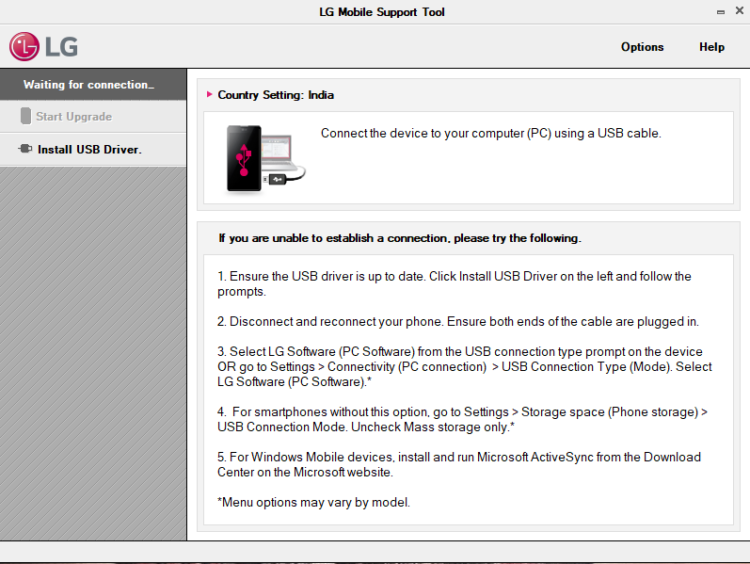 LG Mobile Support Tool

LG

Options Help

Waiting for connection...

Start Upgrade

Install USB Driver.

Country Setting: India

Connect the device to your computer (PC) using a USB cable.

If you are unable to establish a connection, please try the following.

1. Ensure the USB driver is up to date. Click Install USB Driver on the left and follow the prompts.

2. Disconnect and reconnect your phone. Ensure both ends of the cable are plugged in.

3. Select LG Software (PC Software) from the USB connection type prompt on the device OR go to Settings > Connectivity (PC connection) > USB Connection Type (Mode). Select LG Software (PC Software).*

4. For smartphones without this option, go to Settings > Storage space (Phone storage) > USB Connection Mode. Uncheck Mass storage only.*

5. For Windows Mobile devices, install and run Microsoft ActiveSync from the Download Center on the Microsoft website.

*Menu options may vary by model.